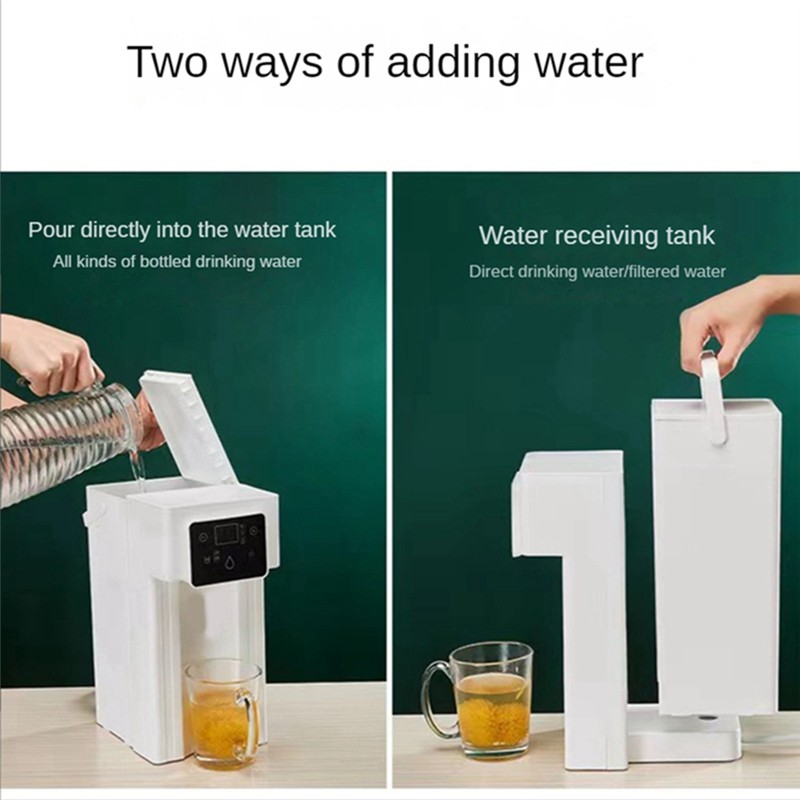 Two ways of adding water

Pour directly into the water tank
All kinds of bottled drinking water

Water receiving tank
Direct drinking water/filtered water