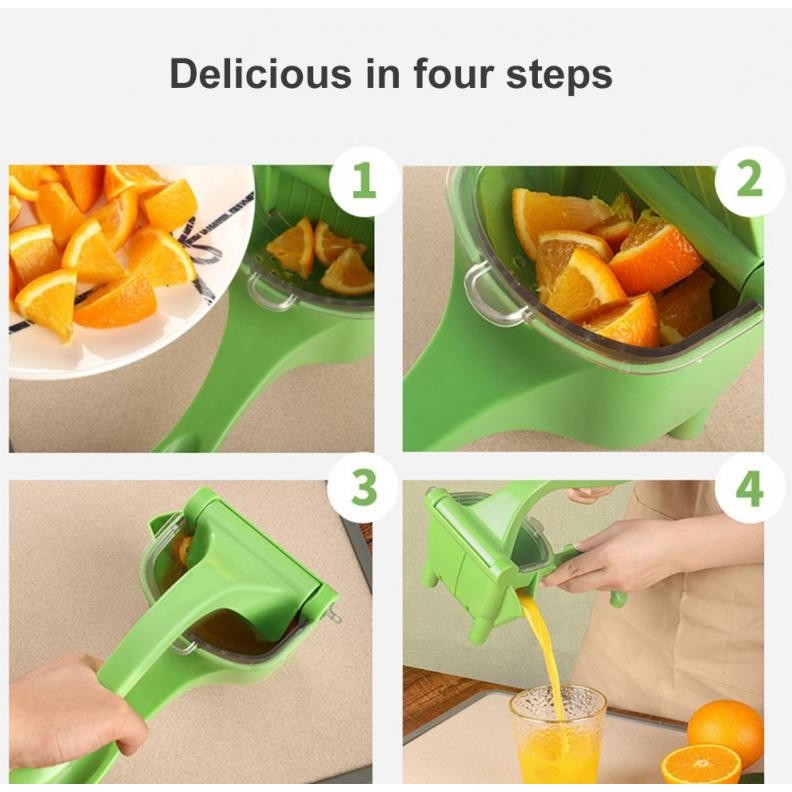 Delicious in four steps

1

2

3

4